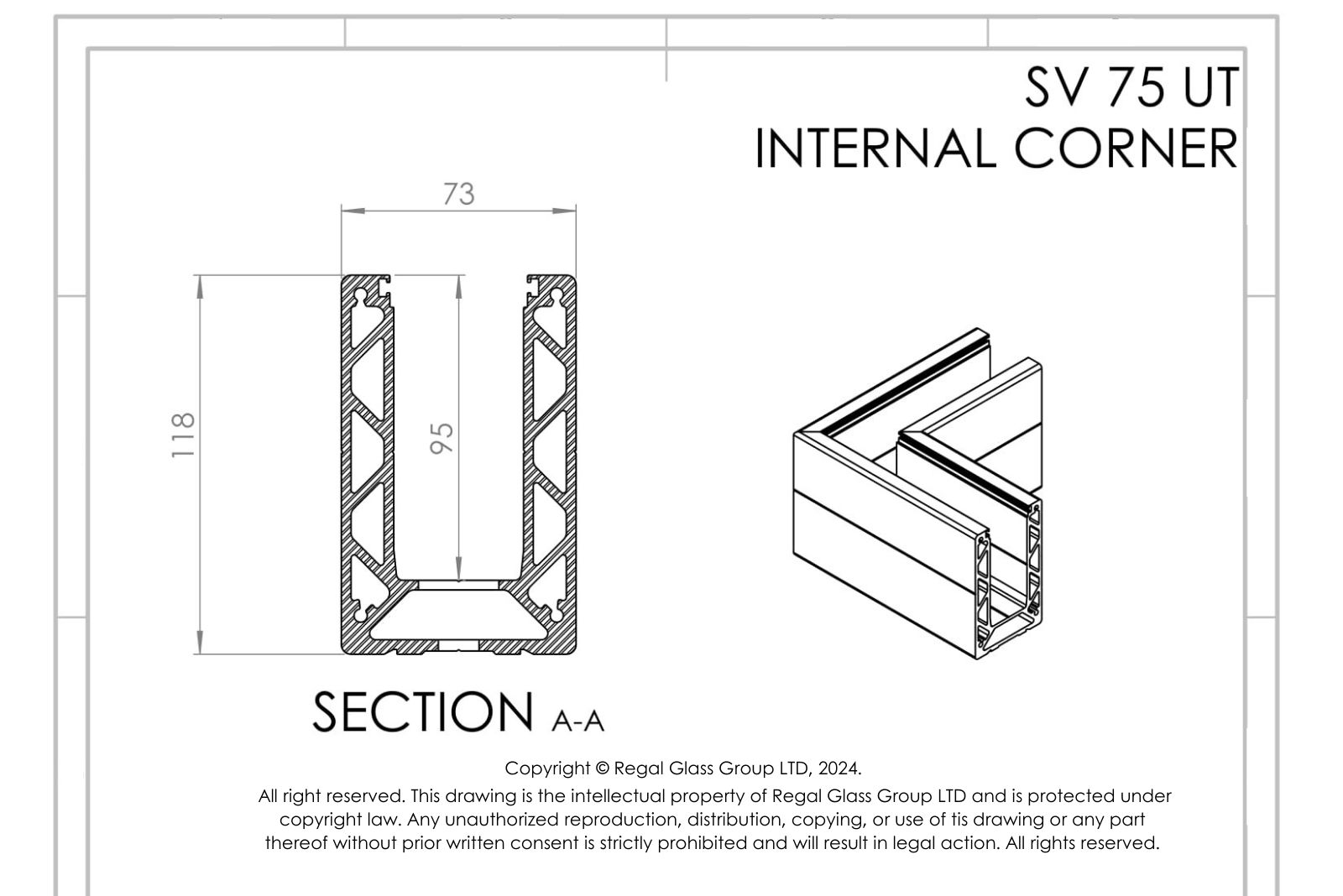 SV 75 UT
INTERNAL CORNER

73

118

95

SECTION A-A

Copyright © Regal Glass Group LTD, 2024.

All right reserved. This drawing is the intellectual property of Regal Glass Group LTD and is protected under copyright law. Any unauthorized reproduction, distribution, copying, or use of tis drawing or any part thereof without prior written consent is strictly prohibited and will result in legal action. All rights reserved.