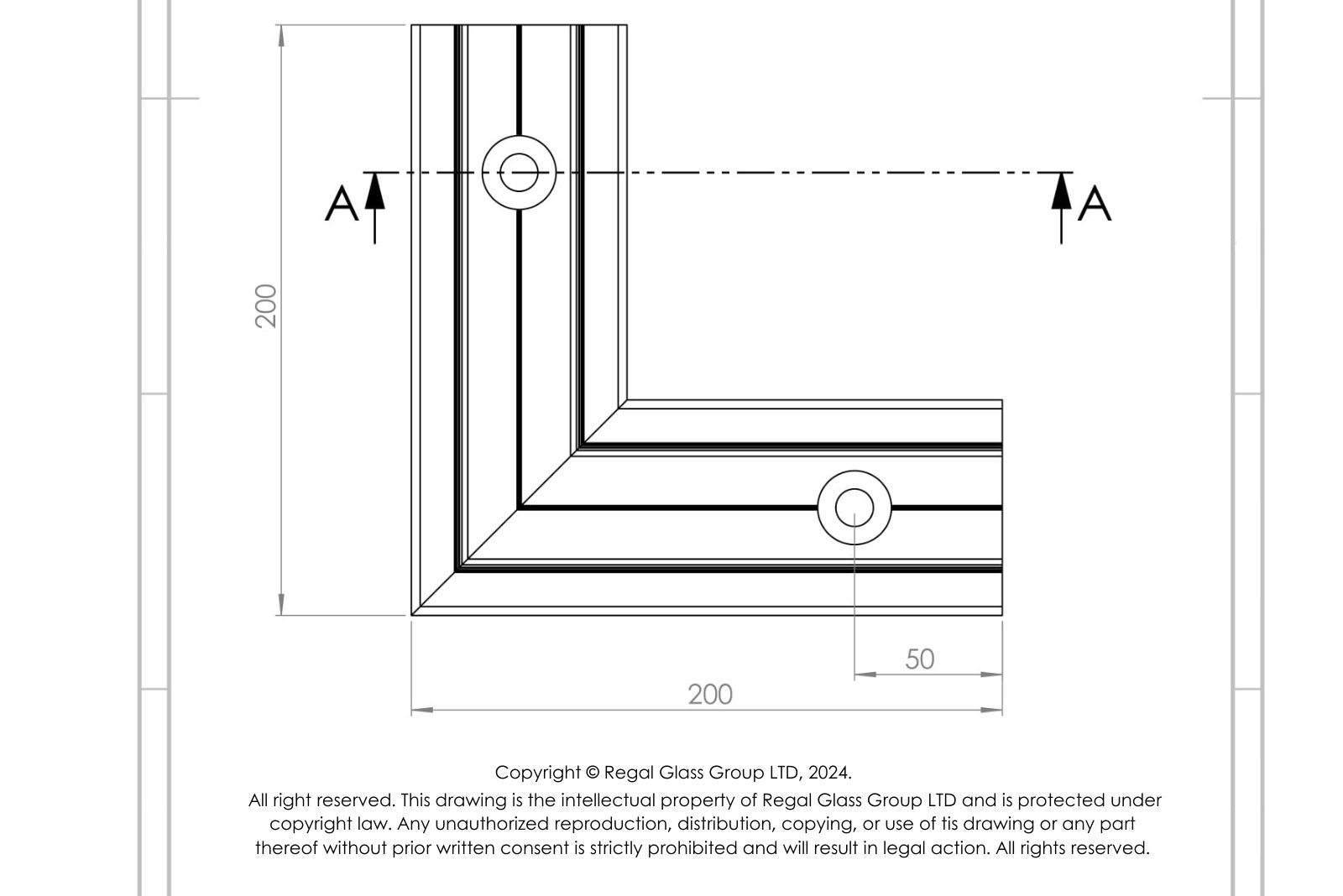 A A

200

50

200

Copyright © Regal Glass Group LTD, 2024.

All right reserved. This drawing is the intellectual property of Regal Glass Group LTD and is protected under copyright law. Any unauthorized reproduction, distribution, copying, or use of tis drawing or any part thereof without prior written consent is strictly prohibited and will result in legal action. All rights reserved.