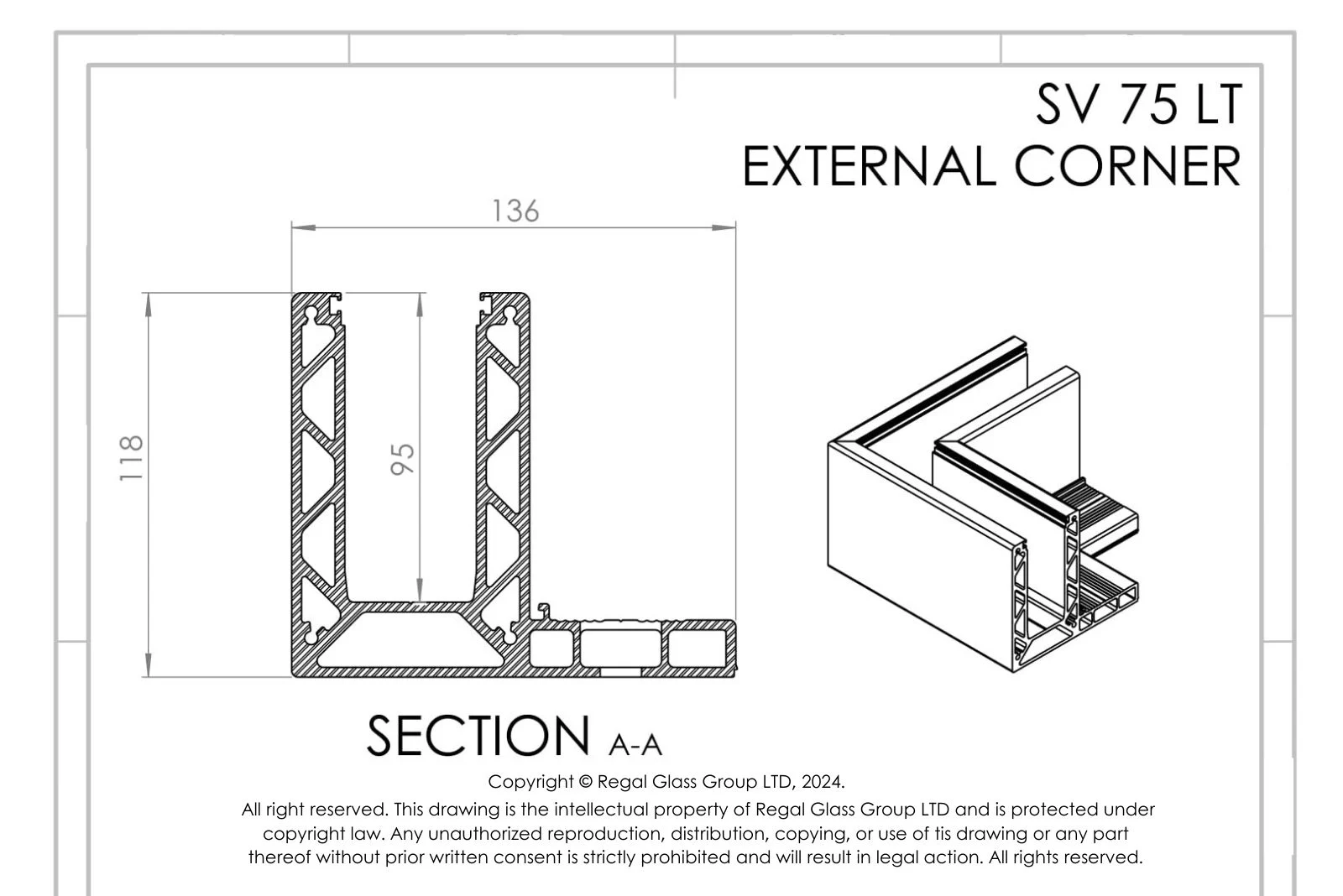 SV 75 LT
EXTERNAL CORNER

136

118

95

SECTION A-A

Copyright © Regal Glass Group LTD, 2024.
All right reserved. This drawing is the intellectual property of Regal Glass Group LTD and is protected under copyright law. Any unauthorized reproduction, distribution, copying, or use of tis drawing or any part thereof without prior written consent is strictly prohibited and will result in legal action. All rights reserved.