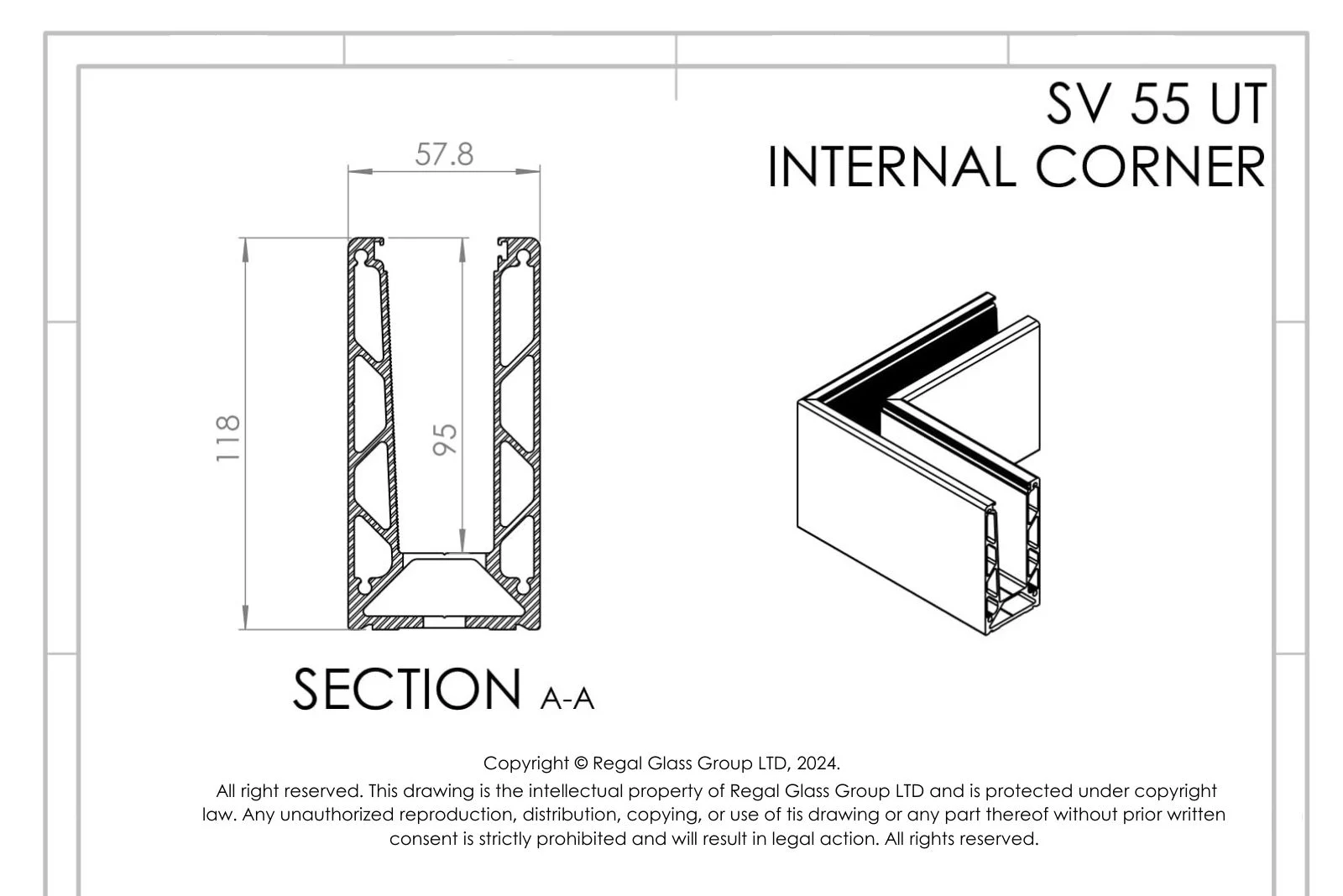 SV 55 UT
INTERNAL CORNER

57.8

118

95

SECTION A-A

Copyright © Regal Glass Group LTD, 2024.
All right reserved. This drawing is the intellectual property of Regal Glass Group LTD and is protected under copyright law. Any unauthorized reproduction, distribution, copying, or use of tis drawing or any part thereof without prior written consent is strictly prohibited and will result in legal action. All rights reserved.